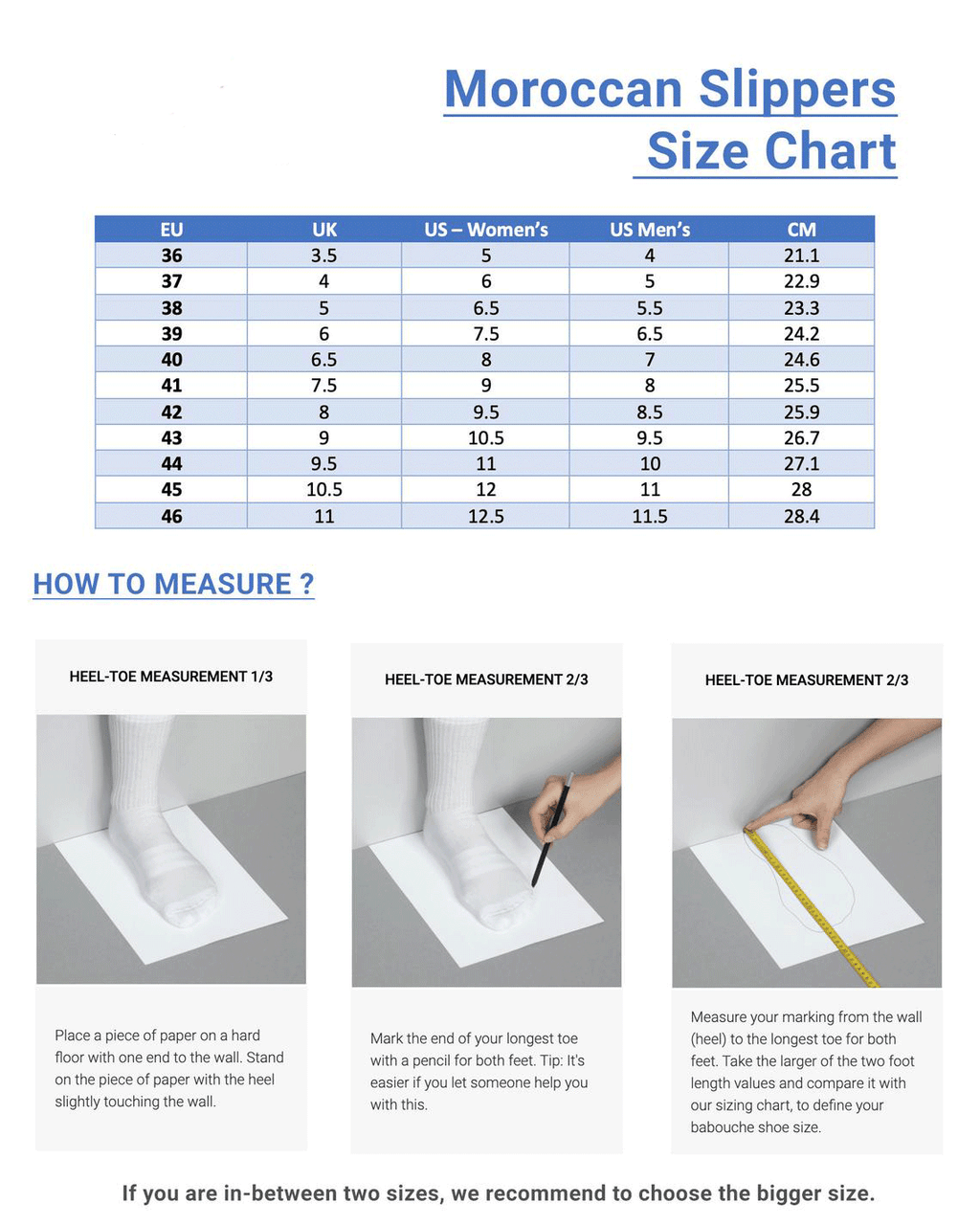 Moroccan Slippers Size Chart

| EU | UK | US – Women's | US Men's | CM |
|---|---|---|---|---|
| 36 | 3.5 | 5 | 4 | 21.1 |
| 37 | 4 | 6 | 5 | 22.9 |
| 38 | 5 | 6.5 | 5.5 | 23.3 |
| 39 | 6 | 7.5 | 6.5 | 24.2 |
| 40 | 6.5 | 8 | 7 | 24.6 |
| 41 | 7.5 | 9 | 8 | 25.5 |
| 42 | 8 | 9.5 | 8.5 | 25.9 |
| 43 | 9 | 10.5 | 9.5 | 26.7 |
| 44 | 9.5 | 11 | 10 | 27.1 |
| 45 | 10.5 | 12 | 11 | 28 |
| 46 | 11 | 12.5 | 11.5 | 28.4 |

HOW TO MEASURE ?

HEEL-TOE MEASUREMENT 1/3

Place a piece of paper on a hard floor with one end to the wall. Stand on the piece of paper with the heel slightly touching the wall.

HEEL-TOE MEASUREMENT 2/3

Mark the end of your longest toe with a pencil for both feet. Tip: It's easier if you let someone help you with this.

HEEL-TOE MEASUREMENT 2/3

Measure your marking from the wall (heel) to the longest toe for both feet. Take the larger of the two foot length values and compare it with our sizing chart, to define your babouche shoe size.

If you are in-between two sizes, we recommend to choose the bigger size.